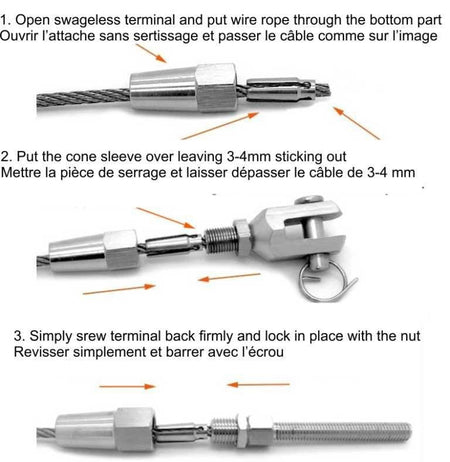 1. Open swageless terminal and put wire rope through the bottom part
Ouvrir l'attache sans sertissage et passer le câble comme sur l'image

2. Put the cone sleeve over leaving 3-4mm sticking out
Mettre la pièce de serrage et laisser dépasser le câble de 3-4 mm

3. Simply srew terminal back firmly and lock in place with the nut
Revisser simplement et barrer avec l'écrou